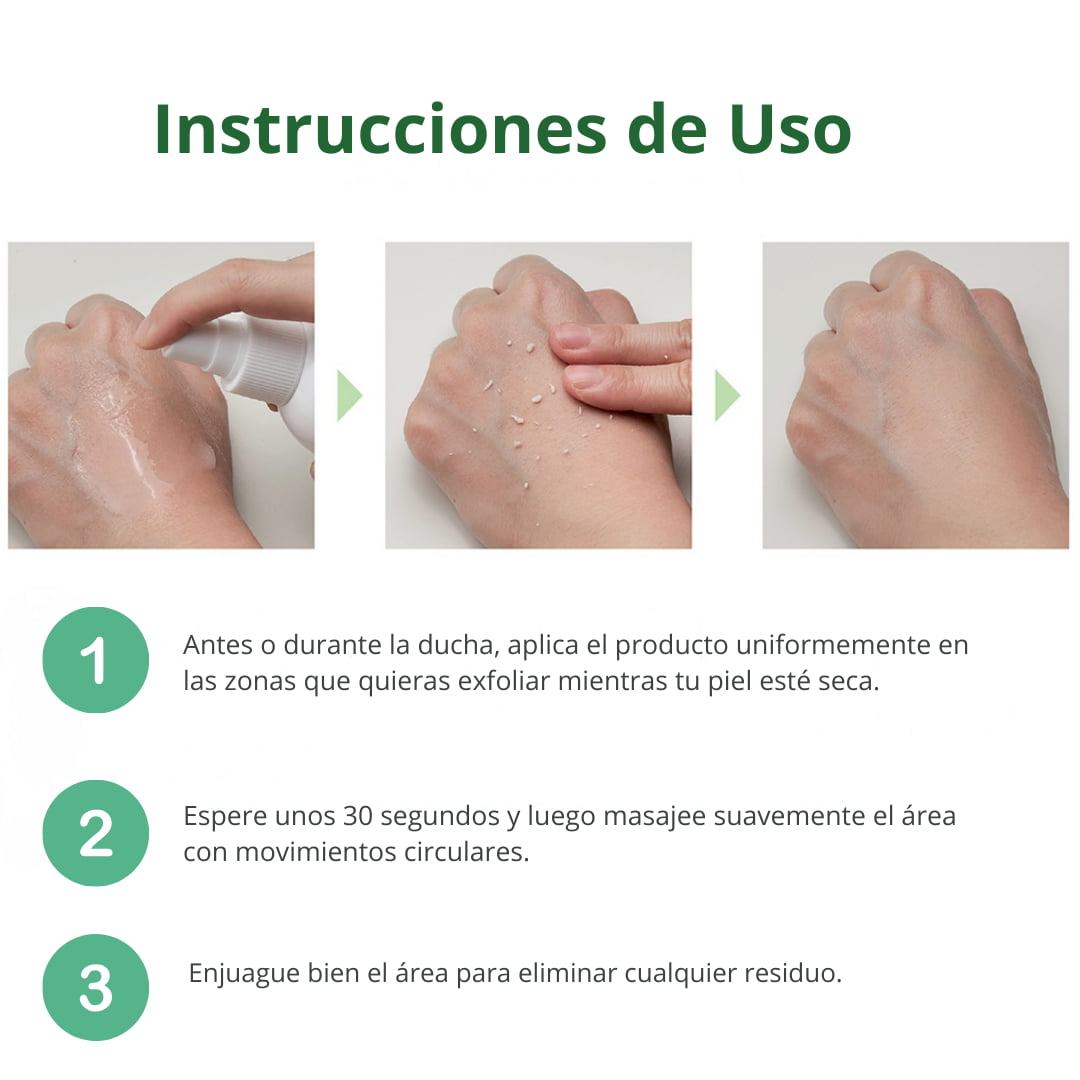 Instrucciones de Uso

1

Antes o durante la ducha, aplica el producto uniformemente en las zonas que quieras exfoliar mientras tu piel esté seca.

2

Espere unos 30 segundos y luego masajee suavemente el área con movimientos circulares.

3

Enjuague bien el área para eliminar cualquier residuo.